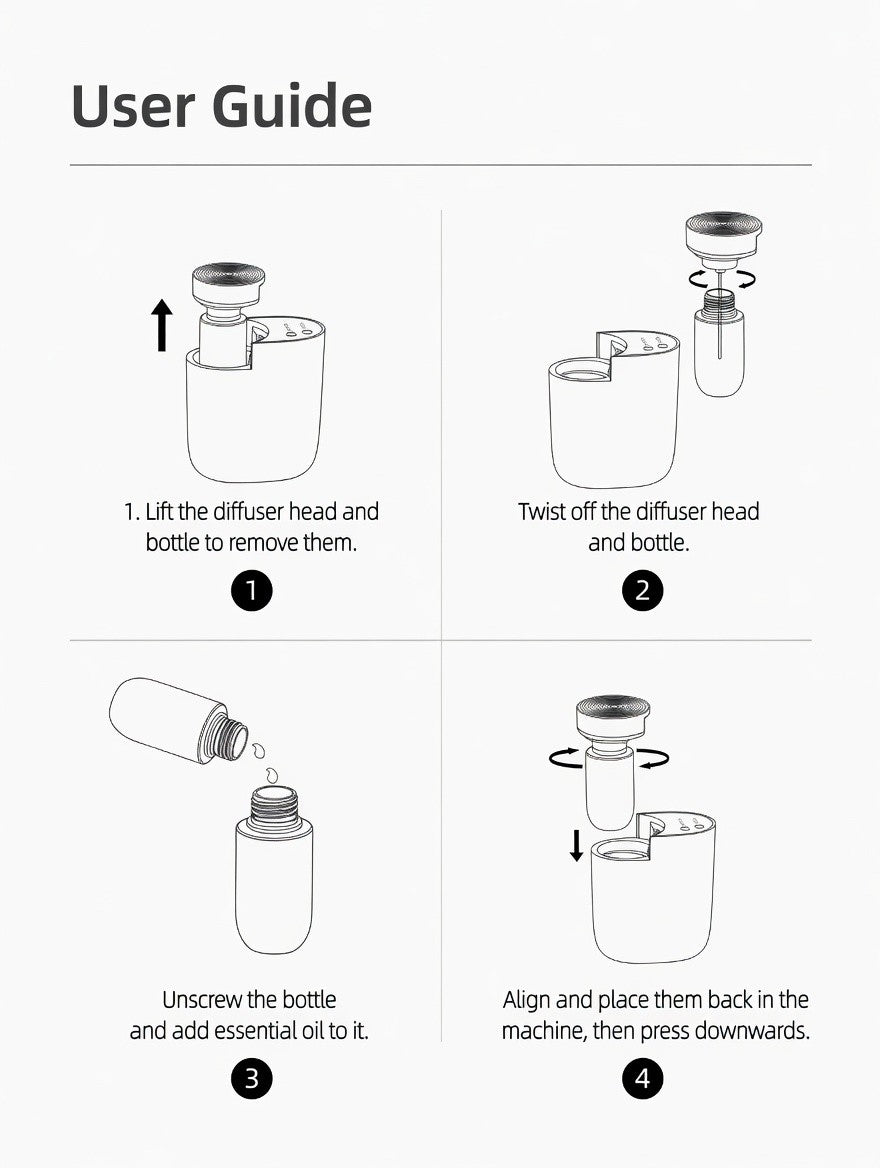 User Guide

1. Lift the diffuser head and bottle to remove them.

1

Twist off the diffuser head and bottle.

2

Unscrew the bottle and add essential oil to it.

3

Align and place them back in the machine, then press downwards.

4